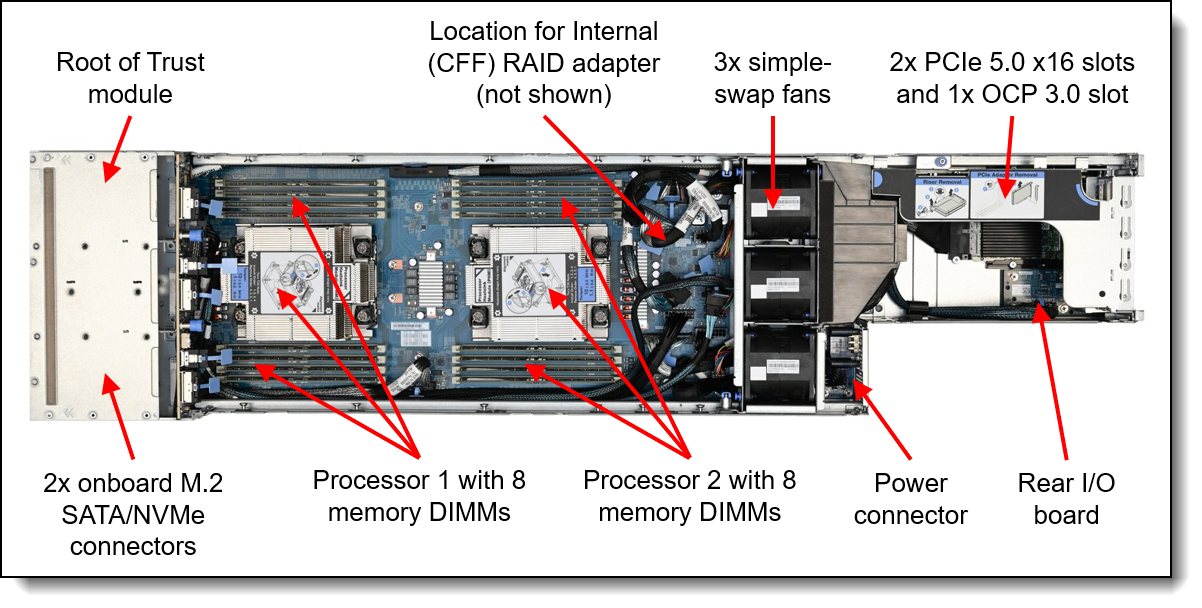 Root of Trust module

Location for Internal (CFF) RAID adapter (not shown)

3x simple-swap fans

2x PCIe 5.0 x16 slots and 1x OCP 3.0 slot

Riser Removal

PCIe Adapter Removal

2x onboard M.2 SATA/NVMe connectors

Processor 1 with 8 memory DIMMs

Processor 2 with 8 memory DIMMs

Power connector

Rear I/O board